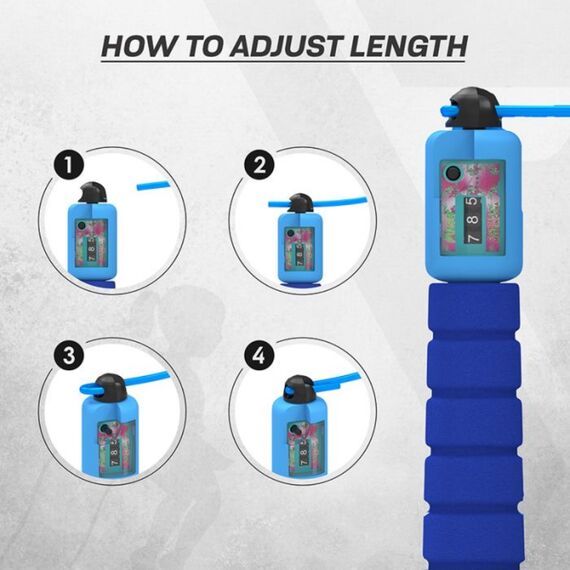 HOW TO ADJUST LENGTH

1

2

3

4

7 8 5