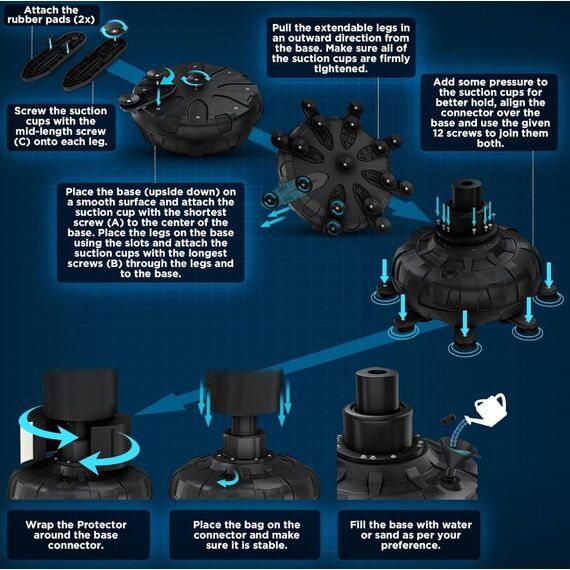 Attach the rubber pads (2x)

Screw the suction cups with the mid-length screw (C) onto each leg.

Place the base (upside down) on a smooth surface and attach the suction cup with the shortest screw (A) to the center of the base. Place the legs on the base using the slots and attach the suction cups with the longest screws (B) through the legs and to the base.

Pull the extendable legs in an outward direction from the base. Make sure all of the suction cups are firmly tightened.

Add some pressure to the suction cups for better hold, align the connector over the base and use the given 12 screws to join them both.

Wrap the Protector around the base connector.

Place the bag on the connector and make sure it is stable.

Fill the base with water or sand as per your preference.