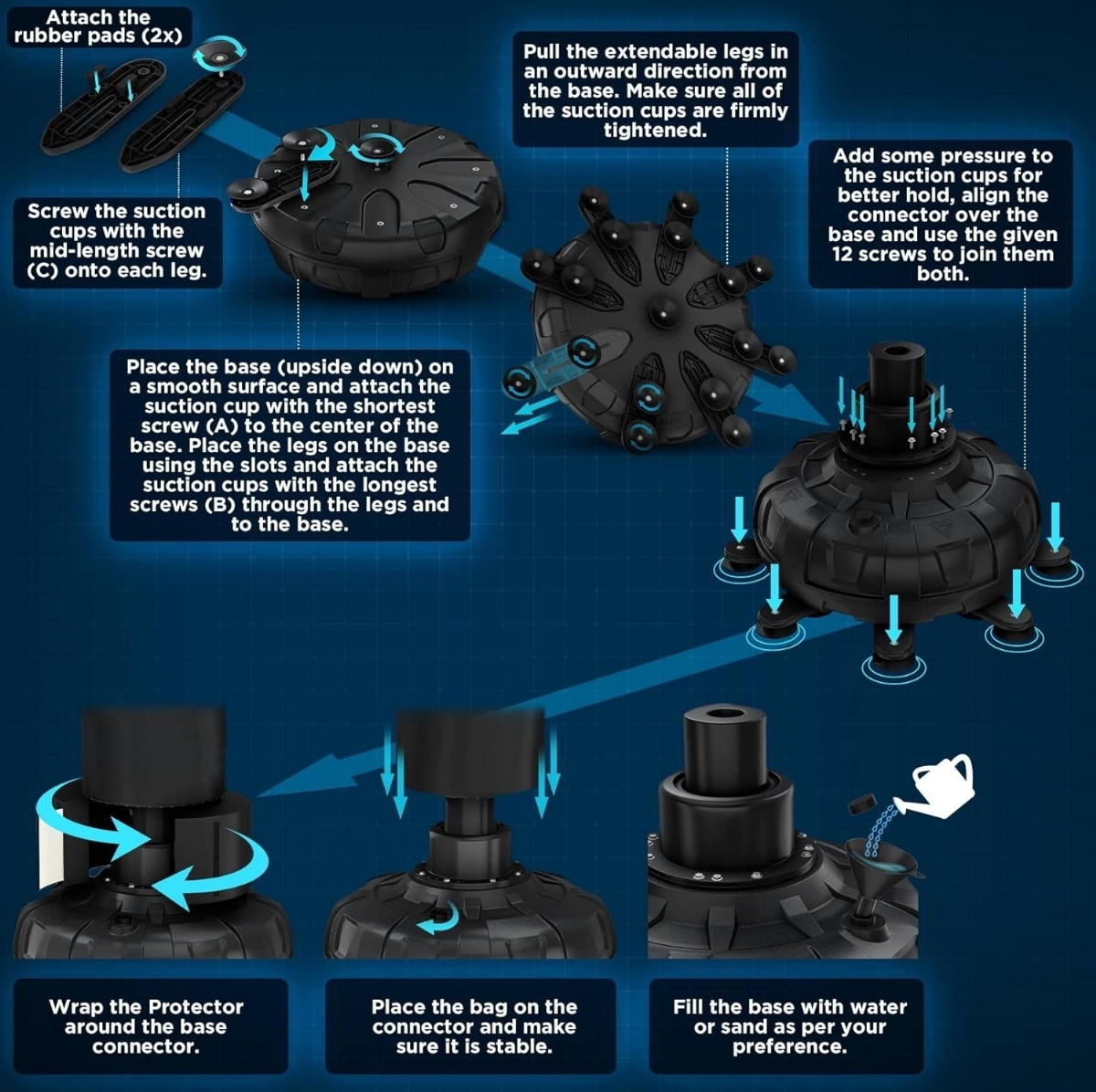 Attach the rubber pads (2x)

Screw the suction cups with the mid-length screw (C) onto each leg.

Pull the extendable legs in an outward direction from the base. Make sure all of the suction cups are firmly tightened.

Add some pressure to the suction cups for better hold, align the connector over the base and use the given 12 screws to join them both.

Place the base (upside down) on a smooth surface and attach the suction cup with the shortest screw (A) to the center of the base. Place the legs on the base using the slots and attach the suction cups with the longest screws (B) through the legs and to the base.

Wrap the Protector around the base connector.

Place the bag on the connector and make sure it is stable.

Fill the base with water or sand as per your preference.